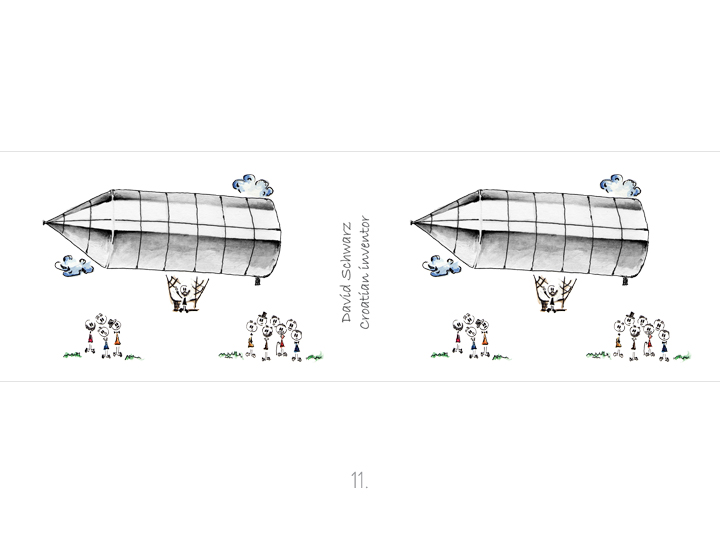 David Schwarz
Croatian inventor

11.